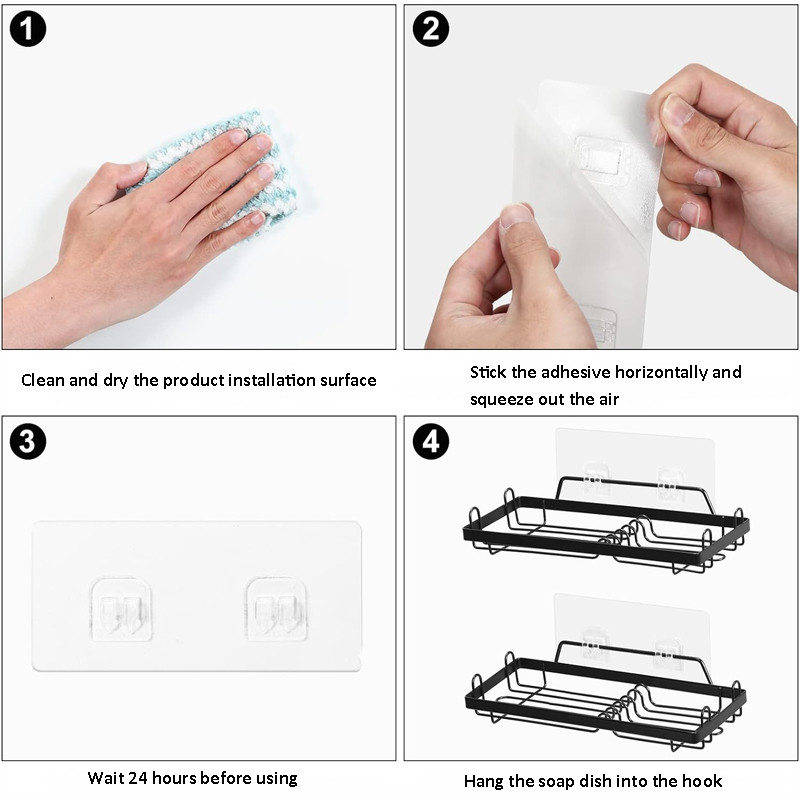 1

Clean and dry the product installation surface

2

Stick the adhesive horizontally and squeeze out the air

3

Wait 24 hours before using

4

Hang the soap dish into the hook