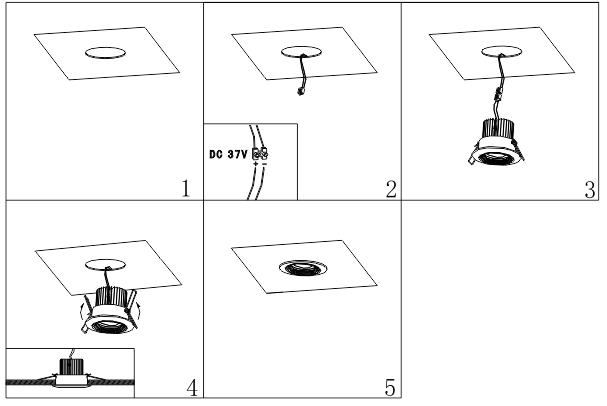 1

DC 37V
+ -
2

3

4

5